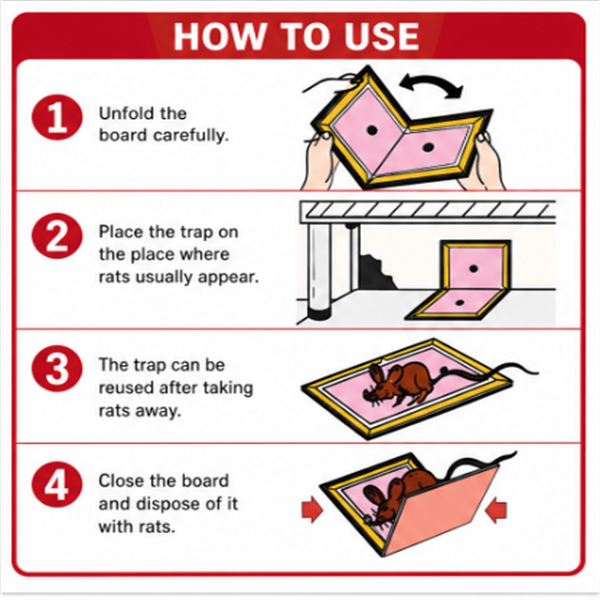 HOW TO USE

1 Unfold the board carefully.

2 Place the trap on the place where rats usually appear.

3 The trap can be reused after taking rats away.

4 Close the board and dispose of it with rats.